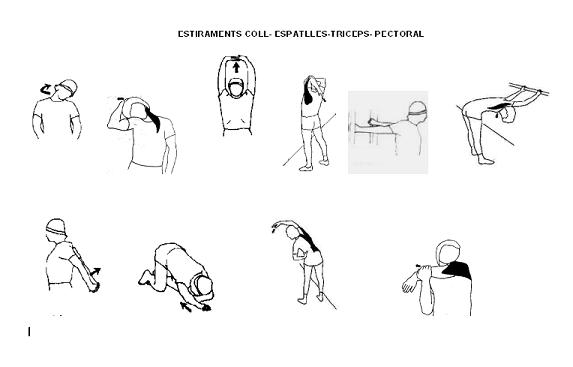 ESTIRAMENTS COLL- ESPATLLES-TRICEPS- PECTORAL